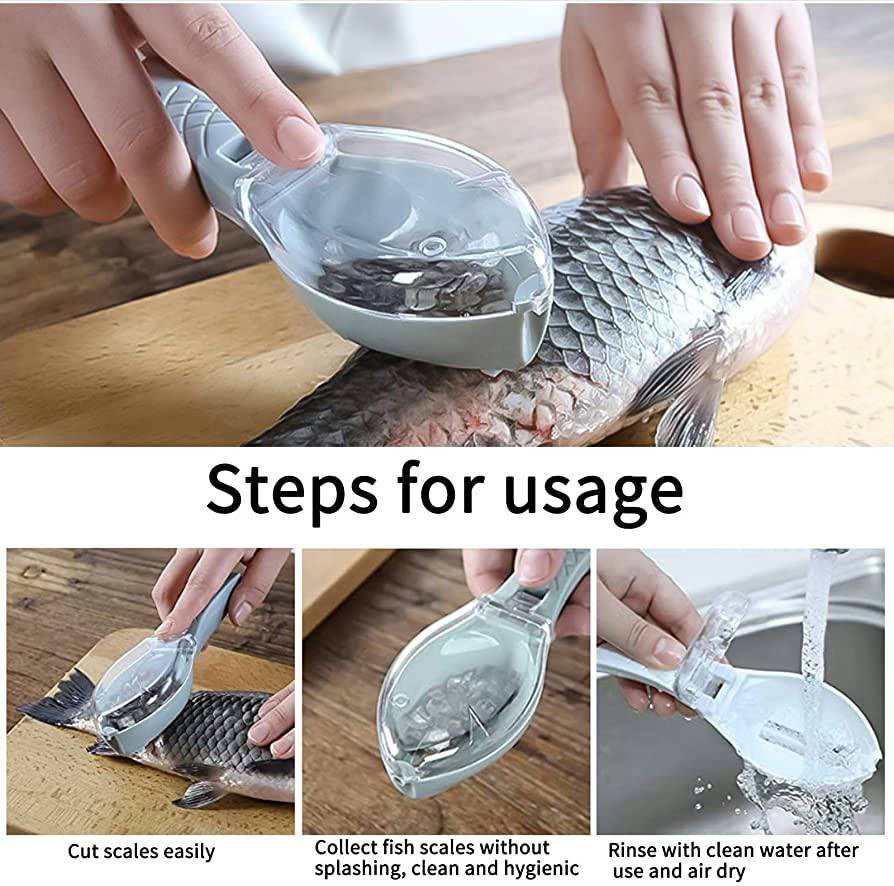 Steps for usage

Cut scales easily

Collect fish scales without splashing, clean and hygienic

Rinse with clean water after use and air dry